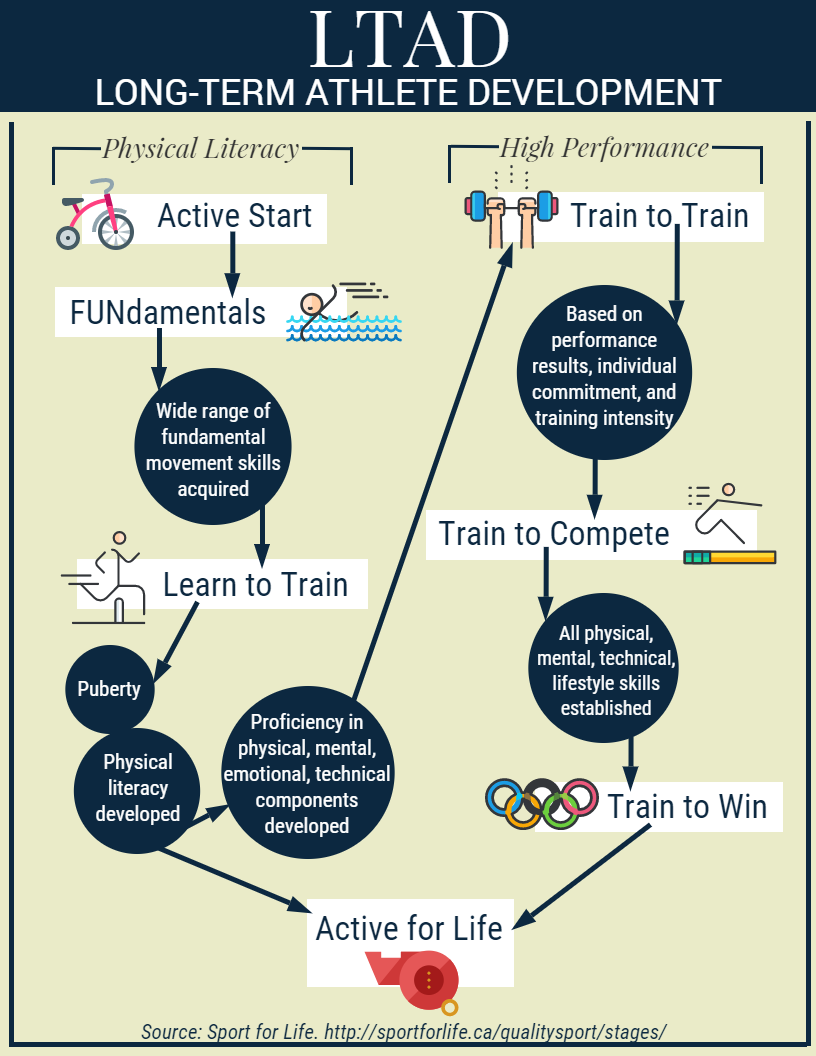 LTAD
LONG-TERM ATHLETE DEVELOPMENT

Physical Literacy

Active Start

FUNdamentals

Wide range of fundamental movement skills acquired

Learn to Train

Puberty

Physical literacy developed

Proficiency in physical, mental, emotional, technical components developed

High Performance

Train to Train

Based on performance results, individual commitment, and training intensity

Train to Compete

All physical, mental, technical, lifestyle skills established

Train to Win

Active for Life

Source: Sport for Life. http://sportforlife.ca/qualitysport/stages/